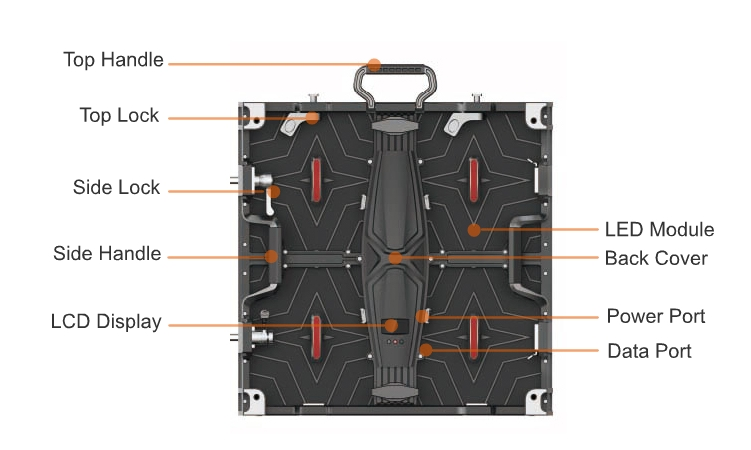 Top Handle
Top Lock
Side Lock
Side Handle
LCD Display
LED Module
Back Cover
Power Port
Data Port